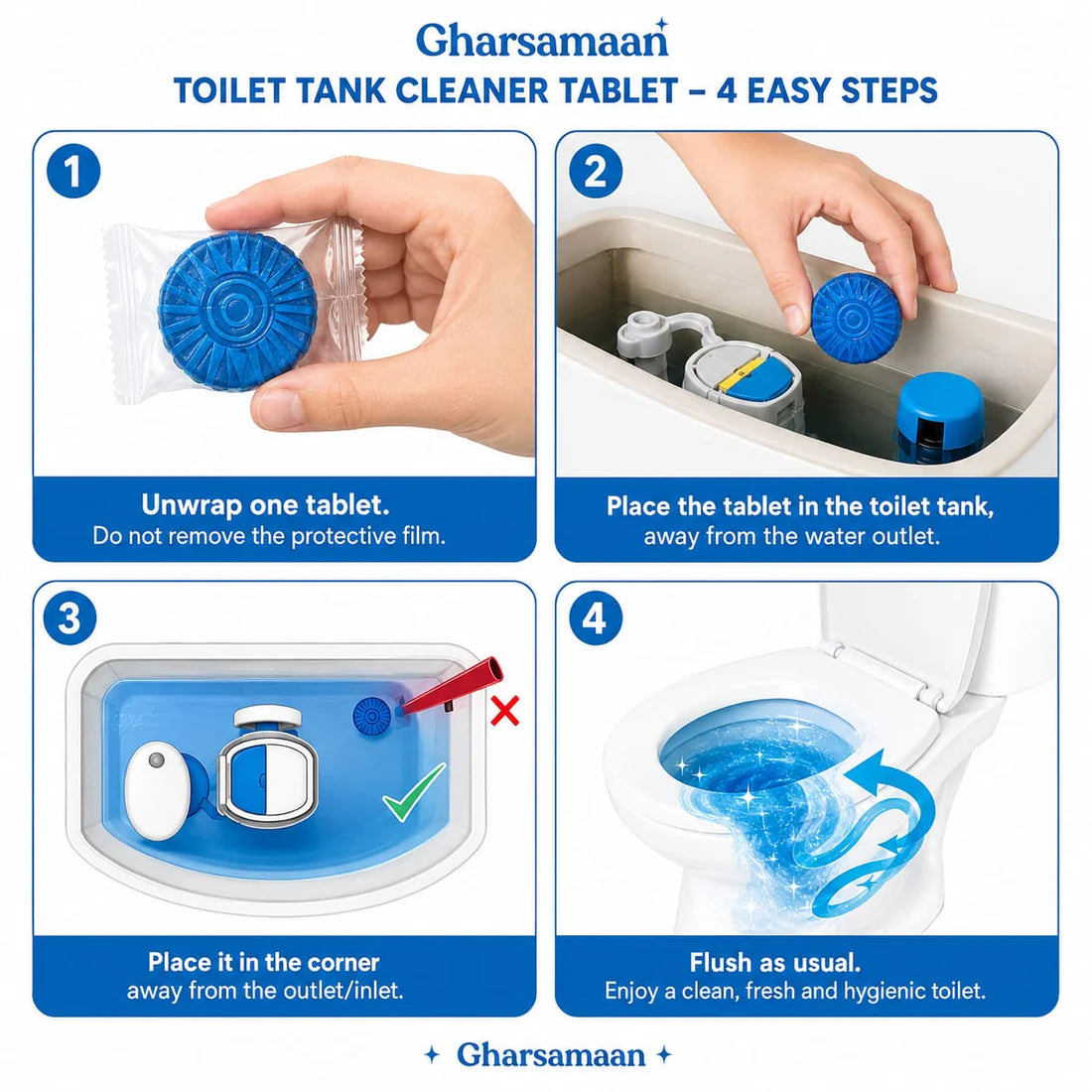 Gharsamaan

TOILET TANK CLEANER TABLET – 4 EASY STEPS

1

Unwrap one tablet.
Do not remove the protective film.

2

Place the tablet in the toilet tank,
away from the water outlet.

3

Place it in the corner
away from the outlet/inlet.

4

Flush as usual.
Enjoy a clean, fresh and hygienic toilet.

Gharsamaan